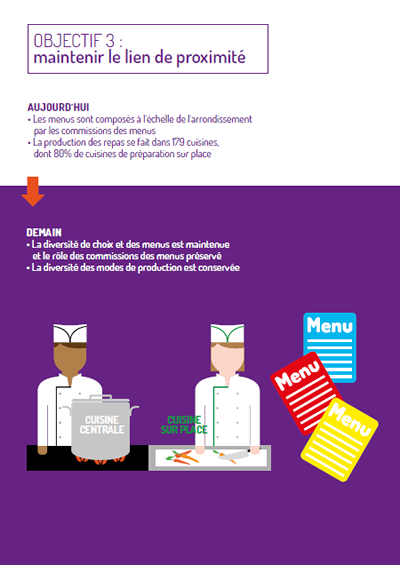 OBJECTIF 3 :
maintenir le lien de proximité

AUJOURD'HUI
• Les menus sont composés à l'échelle de l'arrondissement par les commissions des menus
• La production des repas se fait dans 179 cuisines, dont 80% de cuisines de préparation sur place

DEMAIN
• La diversité de choix et des menus est maintenue et le rôle des commissions des menus préservé
• La diversité des modes de production est conservée

CUISINE CENTRALE

CUISINE SUR PLACE

Menu

Menu

Menu